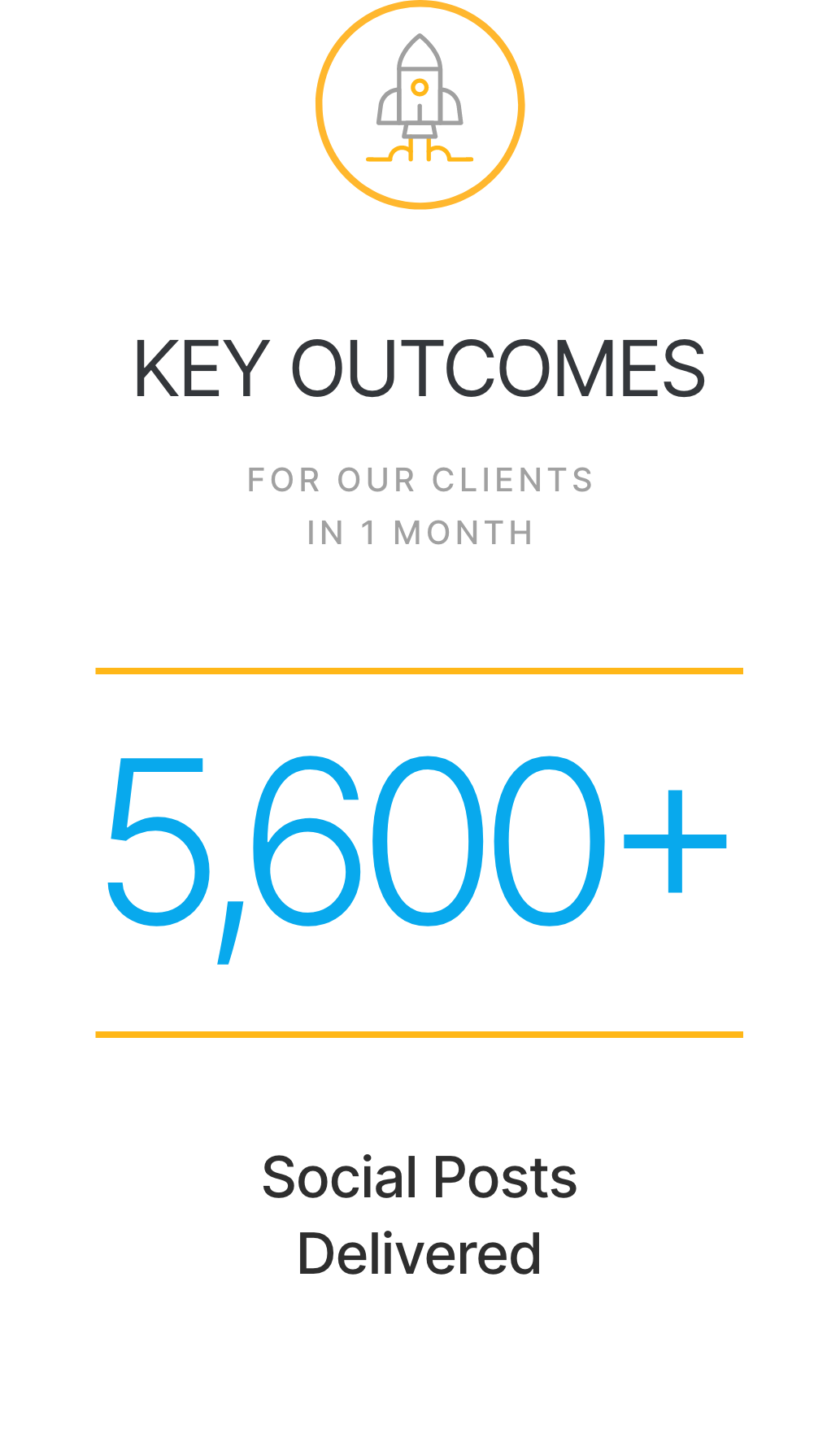 KEY OUTCOMES

FOR OUR CLIENTS
IN 1 MONTH

5,600+

Social Posts
Delivered