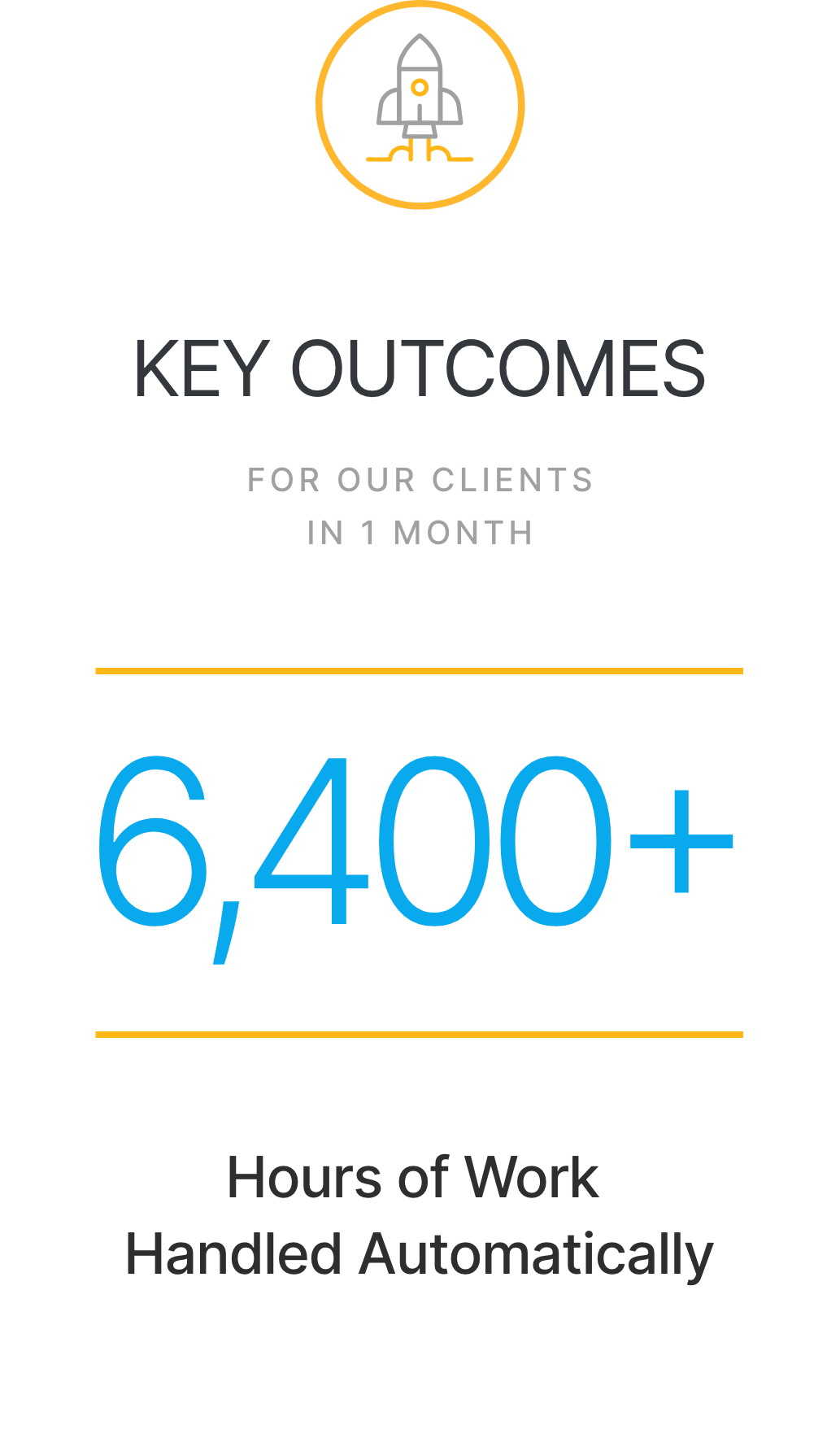 KEY OUTCOMES

FOR OUR CLIENTS
IN 1 MONTH

6,400+

Hours of Work
Handled Automatically